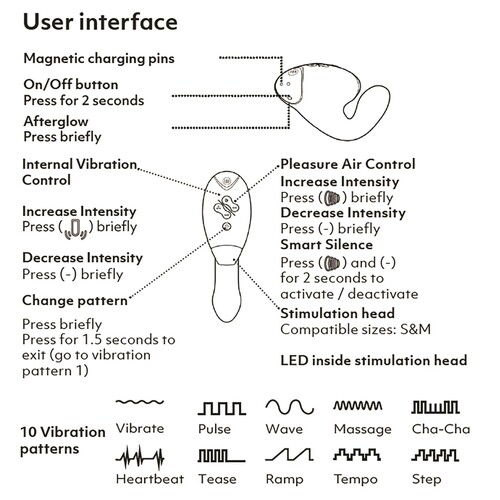 User interface

Magnetic charging pins

On/Off button
Press for 2 seconds

Afterglow
Press briefly

Internal Vibration Control

Increase Intensity
Press ( ) briefly

Decrease Intensity
Press (-) briefly

Change pattern

Press briefly
Press for 1.5 seconds to exit (go to vibration pattern 1)

Pleasure Air Control
Increase Intensity
Press ( ) briefly
Decrease Intensity
Press (-) briefly
Smart Silence
Press ( ) and (-) for 2 seconds to activate / deactivate

Stimulation head
Compatible sizes: S&M

LED inside stimulation head

10 Vibration patterns

Vibrate
Pulse
Wave
Massage
Cha-Cha
Heartbeat
Tease
Ramp
Tempo
Step